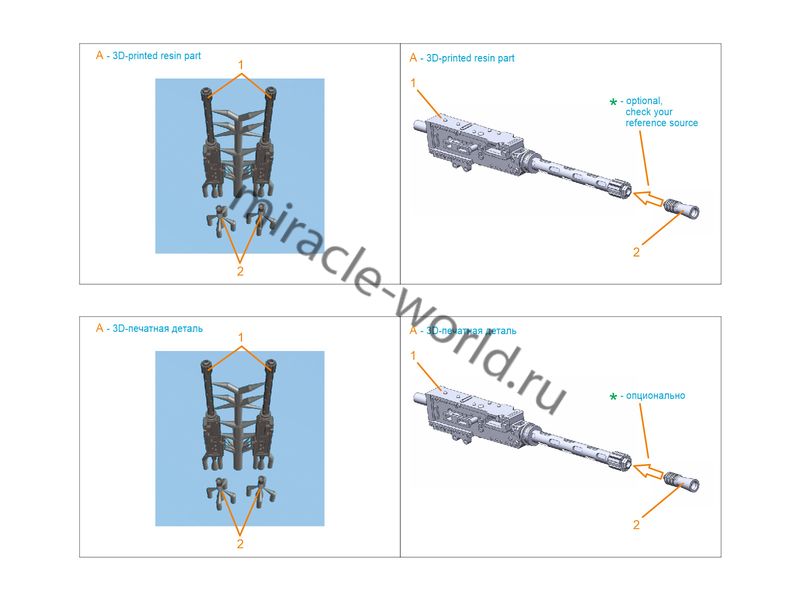 A - 3D-printed resin part

1

2

A - 3D-printed resin part

1

* - optional, check your reference source

2

miracle-world.ru

A - 3D-печатная деталь

1

2

A - 3D-печатная деталь

1

* - опционально

2