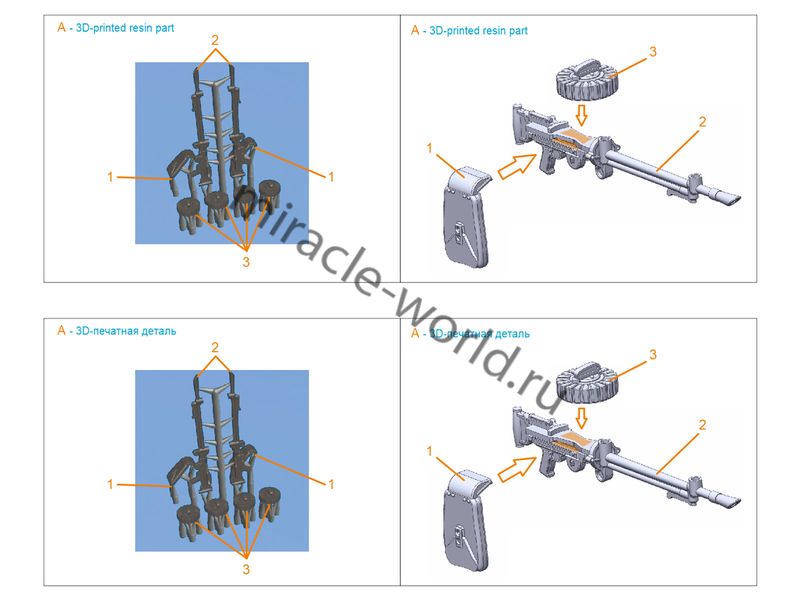 A - 3D-printed resin part

2

1

1

3

A - 3D-printed resin part

3

2

1

miracle-world.ru

A - 3D-печатная деталь

2

1

1

3

A - 3D-печатная деталь

3

2

1