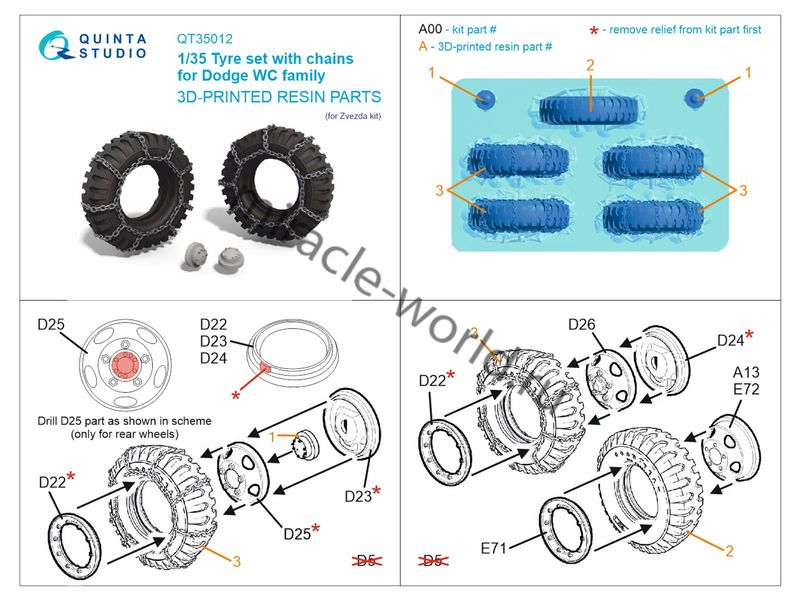 QUINTA STUDIO

QT35012
1/35 Tyre set with chains for Dodge WC family
3D-PRINTED RESIN PARTS
(for Zvezda kit)

A00 - kit part #
A - 3D-printed resin part #
* - remove relief from kit part first

1
2
1
3
3

miracle-world.ru

D25
D22
D23
D24
*
Drill D25 part as shown in scheme (only for rear wheels)
1
D22*
D23*
D25*
3
D5

3
D26
D24*
D22*
A13
E72
E71
2
D5