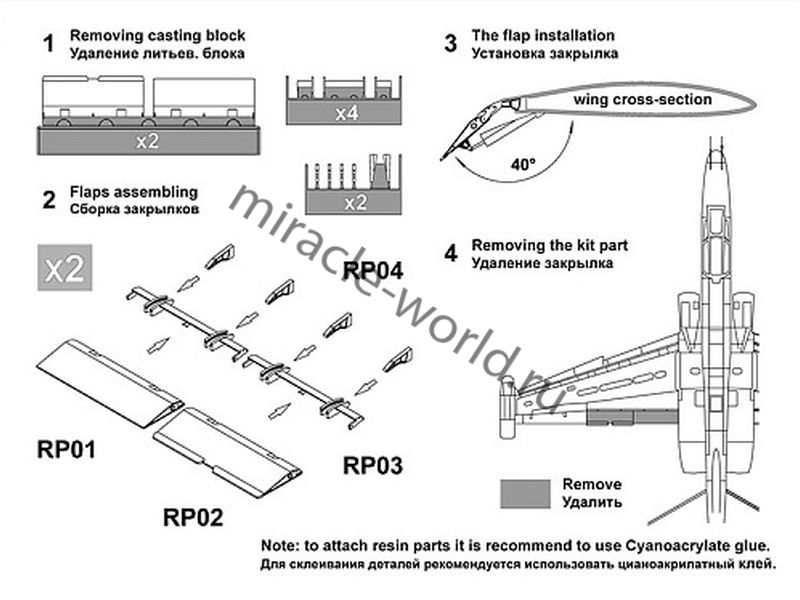 1 Removing casting block
Удаление литьев. блока

x2

x4

x2

2 Flaps assembling
Сборка закрылков

x2

RP04

RP01

RP02

RP03

3 The flap installation
Установка закрылка

wing cross-section

40°

4 Removing the kit part
Удаление закрылка

Remove
Удалить

miracle-world.ru

Note: to attach resin parts it is recommend to use Cyanoacrylate glue.
Для склеивания деталей рекомендуется использовать цианоакрилатный клей.