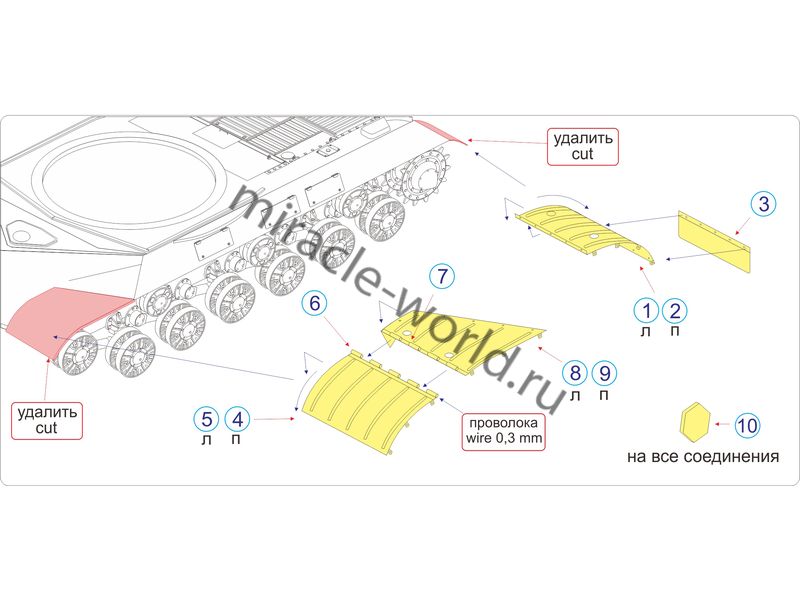 удалить
cut

3

1 2
л п

7

6

8 9
л п

удалить
cut

5 4
л п

проволока
wire 0,3 mm

10

на все соединения

miracle-world.ru