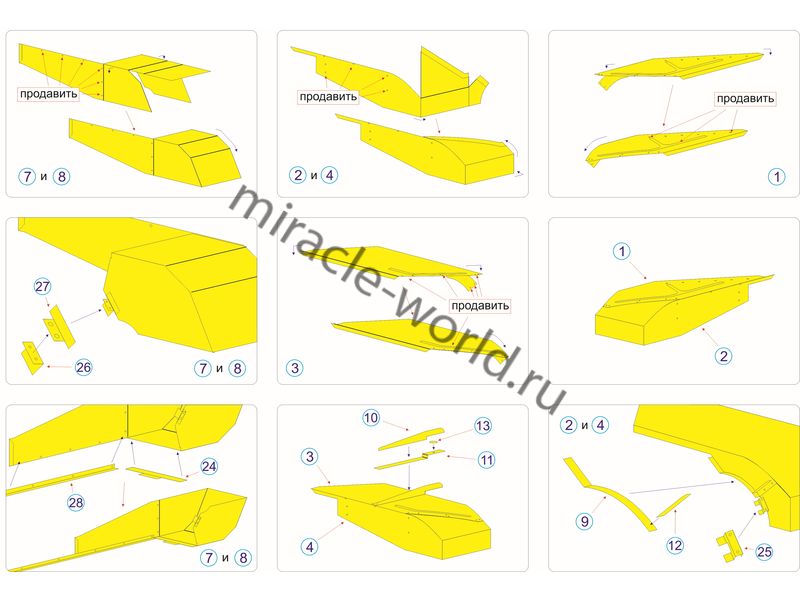 продавить

7 и 8

продавить

2 и 4

продавить

1

27

26

7 и 8

продавить

3

1

2

24

28

7 и 8

10

13

11

3

4

2 и 4

9

12

25

miracle-world.ru