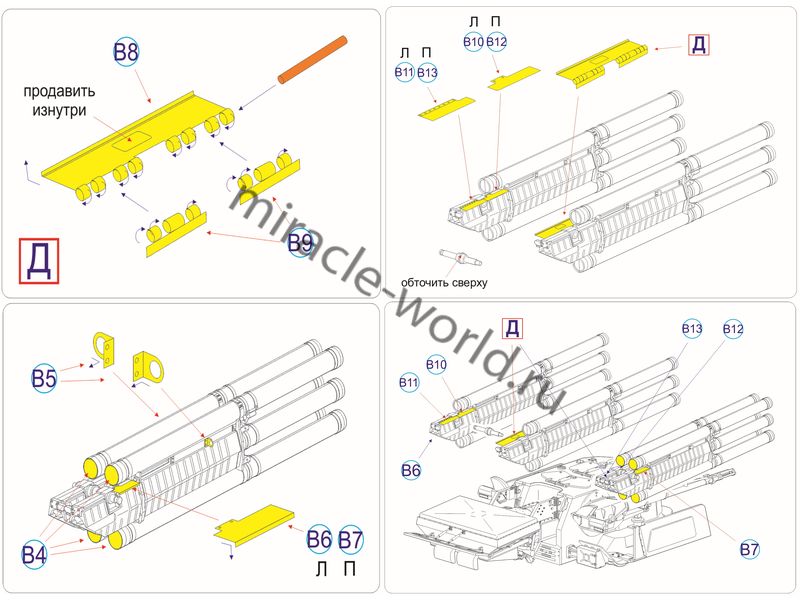 B8

продавить изнутри

B9

Д

Л П
B10 B12

Л П
B11 B13

Д

обточить сверху

miracle-world.ru

B5

B4

B6 B7
Л П

Д

B13 B12

B10
B11

B6

B7