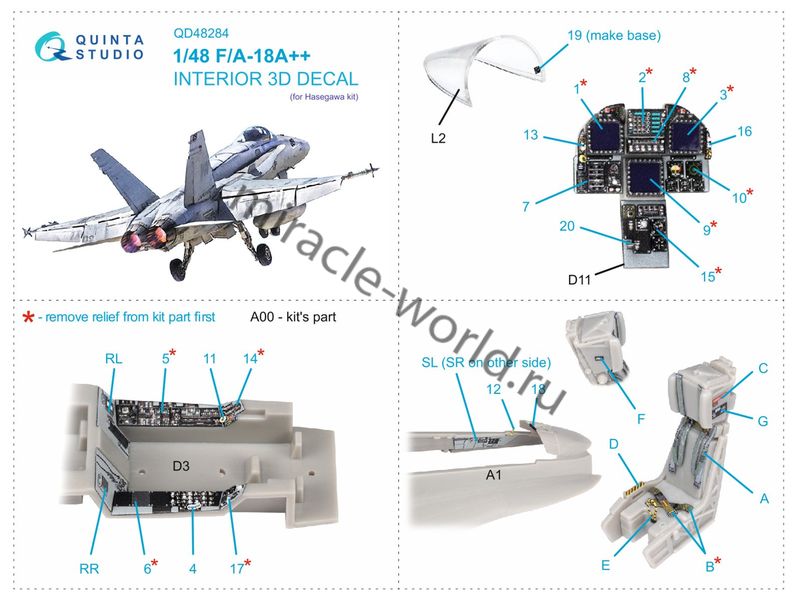 QUINTA STUDIO

QD48284
1/48 F/A-18A++
INTERIOR 3D DECAL
(for Hasegawa kit)

miracle-world.ru

19 (make base)
L2
1*
2*
8*
3*
13
16
7
10*
9*
20
15*
D11

* - remove relief from kit part first
A00 - kit's part

RL
5*
11
14*
D3
RR
6*
4
17*

SL (SR on other side)
12
18
A1
F
C
G
D
A
E
B*